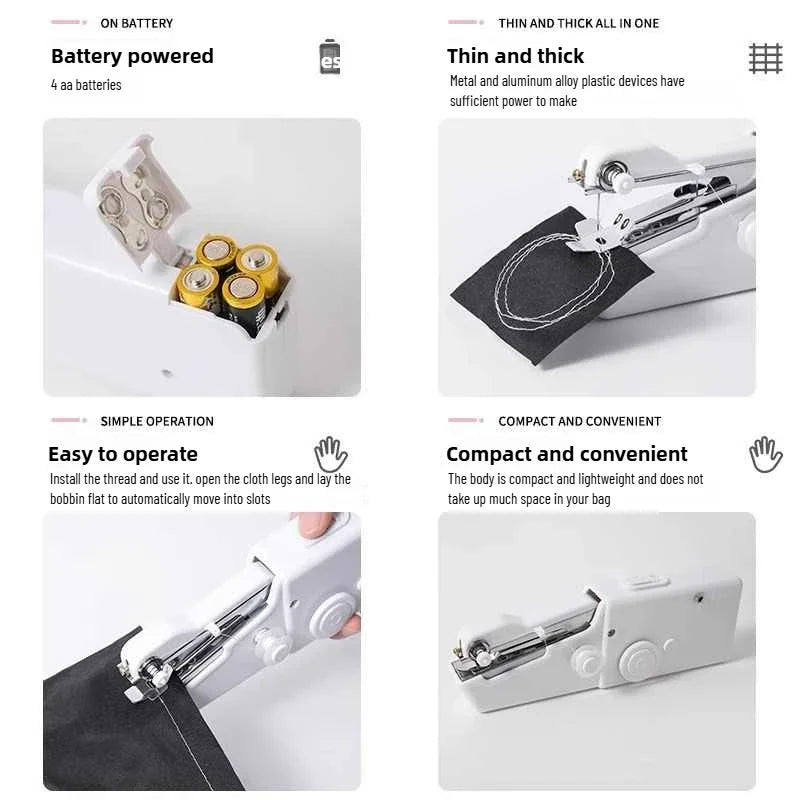 ON BATTERY

Battery powered

4 aa batteries

THIN AND THICK ALL IN ONE

Thin and thick

Metal and aluminum alloy plastic devices have sufficient power to make

SIMPLE OPERATION

Easy to operate

Install the thread and use it. open the cloth legs and lay the bobbin flat to automatically move into slots

COMPACT AND CONVENIENT

Compact and convenient

The body is compact and lightweight and does not take up much space in your bag